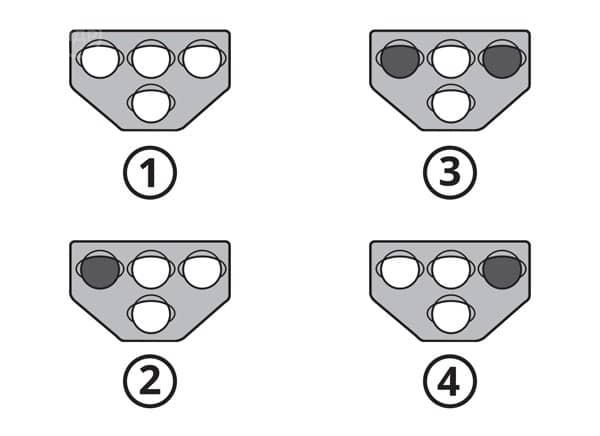 1

3

2

4